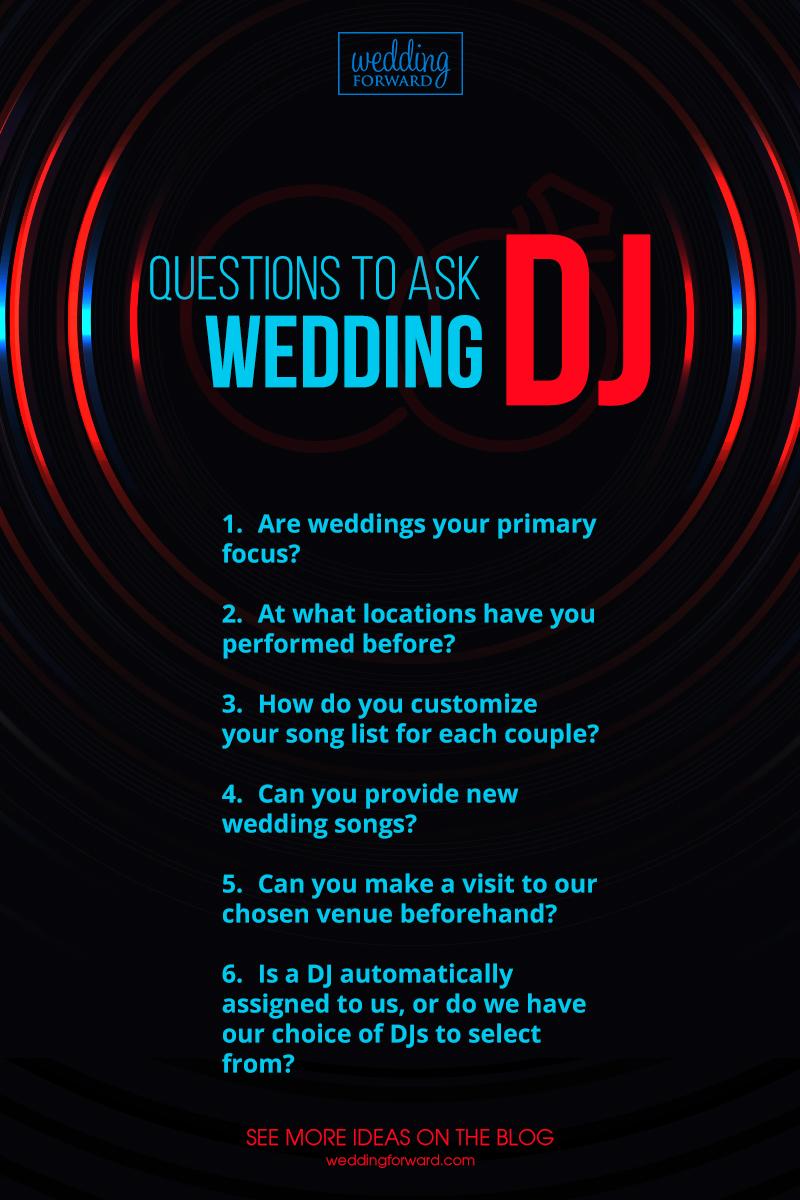 wedding FORWARD

QUESTIONS TO ASK WEDDING DJ

1. Are weddings your primary focus?

2. At what locations have you performed before?

3. How do you customize your song list for each couple?

4. Can you provide new wedding songs?

5. Can you make a visit to our chosen venue beforehand?

6. Is a DJ automatically assigned to us, or do we have our choice of DJs to select from?

SEE MORE IDEAS ON THE BLOG
weddingforward.com