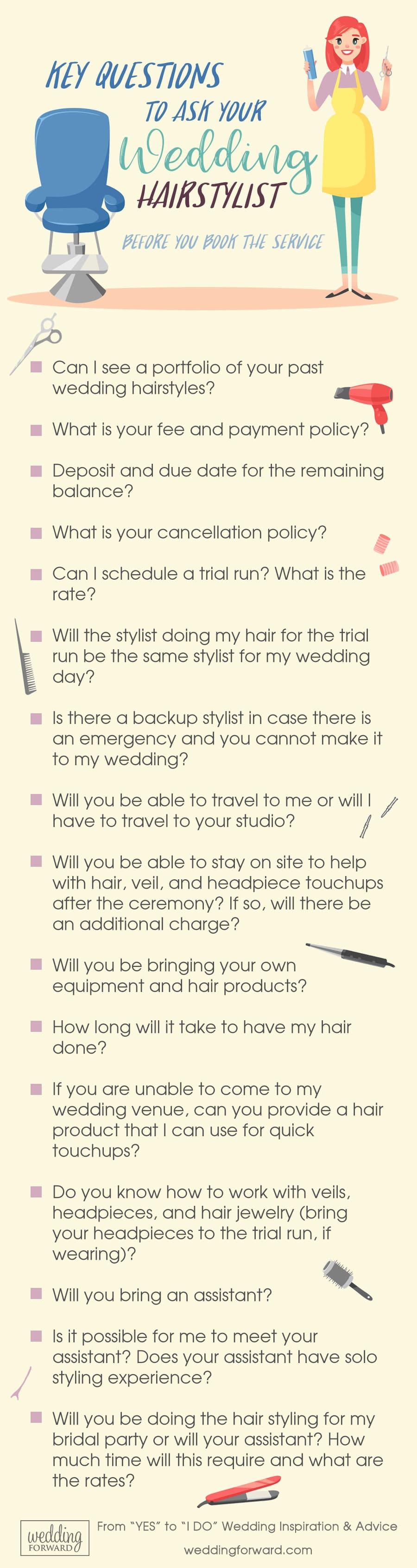 KEY QUESTIONS TO ASK YOUR Wedding HAIRSTYLIST

BEFORE YOU BOOK THE SERVICE

Can I see a portfolio of your past wedding hairstyles?

What is your fee and payment policy?

Deposit and due date for the remaining balance?

What is your cancellation policy?

Can I schedule a trial run? What is the rate?

Will the stylist doing my hair for the trial run be the same stylist for my wedding day?

Is there a backup stylist in case there is an emergency and you cannot make it to my wedding?

Will you be able to travel to me or will I have to travel to your studio?

Will you be able to stay on site to help with hair, veil, and headpiece touchups after the ceremony? If so, will there be an additional charge?

Will you be bringing your own equipment and hair products?

How long will it take to have my hair done?

If you are unable to come to my wedding venue, can you provide a hair product that I can use for quick touchups?

Do you know how to work with veils, headpieces, and hair jewelry (bring your headpieces to the trial run, if wearing)?

Will you bring an assistant?

Is it possible for me to meet your assistant? Does your assistant have solo styling experience?

Will you be doing the hair styling for my bridal party or will your assistant? How much time will this require and what are the rates?

wedding FORWARD

From "YES" to "I DO" Wedding Inspiration & Advice

weddingforward.com