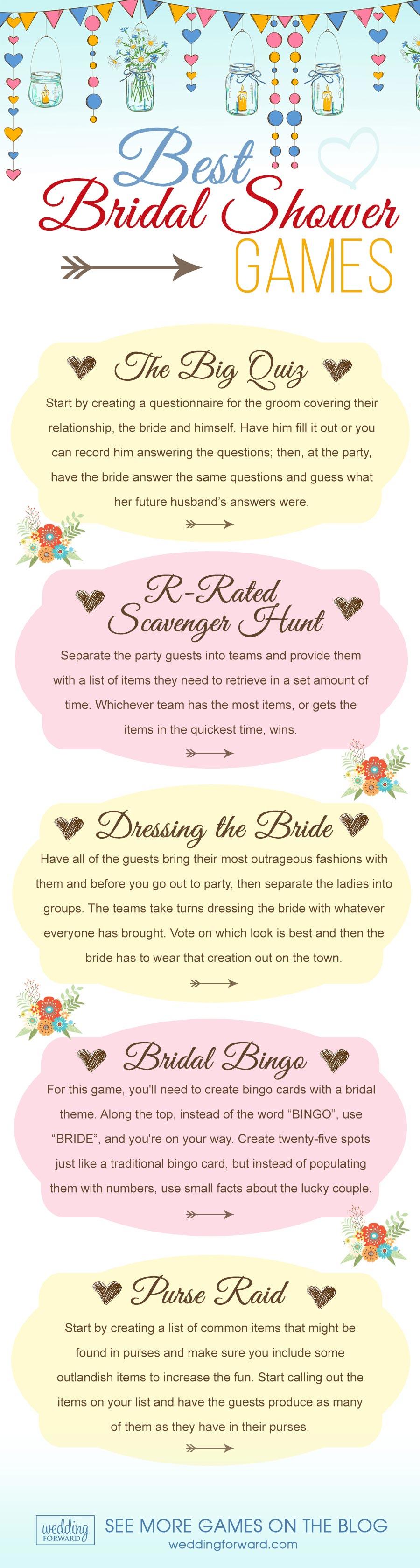 Best Bridal Shower GAMES

The Big Quiz

Start by creating a questionnaire for the groom covering their relationship, the bride and himself. Have him fill it out or you can record him answering the questions; then, at the party, have the bride answer the same questions and guess what her future husband's answers were.

R-Rated Scavenger Hunt

Separate the party guests into teams and provide them with a list of items they need to retrieve in a set amount of time. Whichever team has the most items, or gets the items in the quickest time, wins.

Dressing the Bride

Have all of the guests bring their most outrageous fashions with them and before you go out to party, then separate the ladies into groups. The teams take turns dressing the bride with whatever everyone has brought. Vote on which look is best and then the bride has to wear that creation out on the town.

Bridal Bingo

For this game, you'll need to create bingo cards with a bridal theme. Along the top, instead of the word "BINGO", use "BRIDE", and you're on your way. Create twenty-five spots just like a traditional bingo card, but instead of populating them with numbers, use small facts about the lucky couple.

Purse Raid

Start by creating a list of common items that might be found in purses and make sure you include some outlandish items to increase the fun. Start calling out the items on your list and have the guests produce as many of them as they have in their purses.

wedding FORWARD

SEE MORE GAMES ON THE BLOG
weddingforward.com