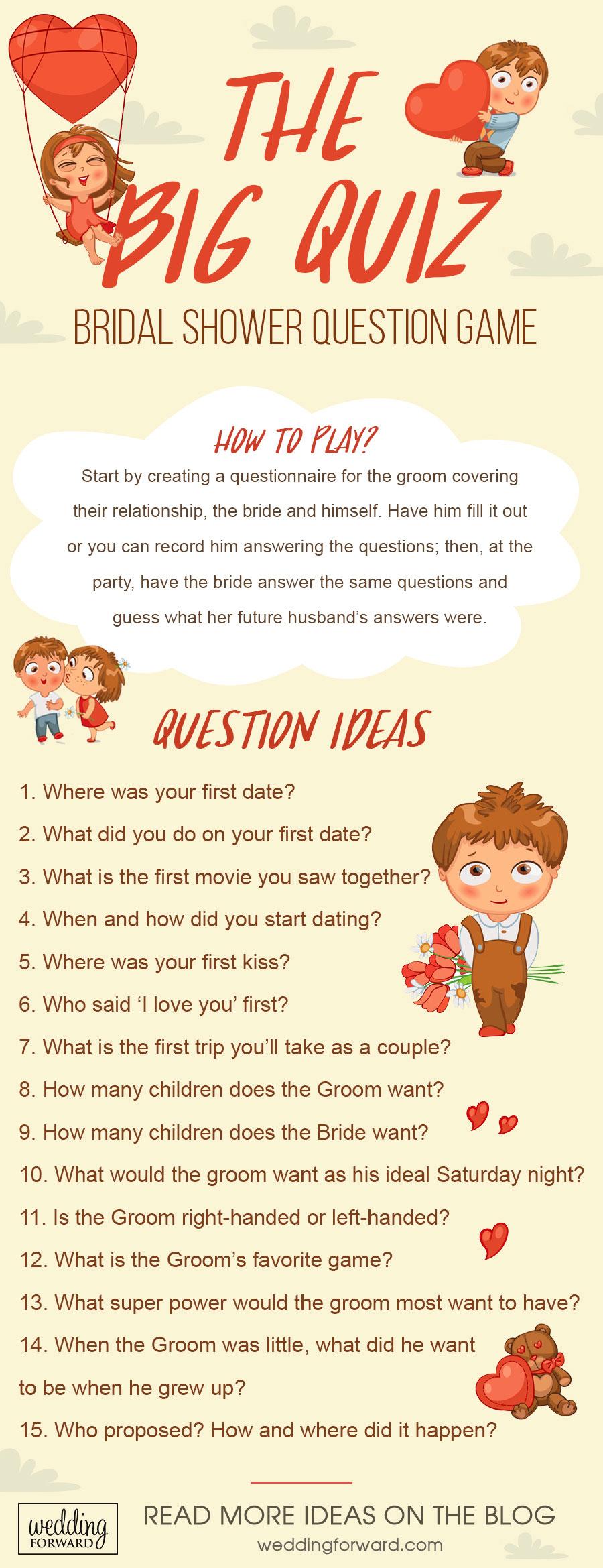 THE BIG QUIZ

BRIDAL SHOWER QUESTION GAME

HOW TO PLAY?

Start by creating a questionnaire for the groom covering their relationship, the bride and himself. Have him fill it out or you can record him answering the questions; then, at the party, have the bride answer the same questions and guess what her future husband's answers were.

QUESTION IDEAS

1. Where was your first date?
2. What did you do on your first date?
3. What is the first movie you saw together?
4. When and how did you start dating?
5. Where was your first kiss?
6. Who said 'I love you' first?
7. What is the first trip you'll take as a couple?
8. How many children does the Groom want?
9. How many children does the Bride want?
10. What would the groom want as his ideal Saturday night?
11. Is the Groom right-handed or left-handed?
12. What is the Groom's favorite game?
13. What super power would the groom most want to have?
14. When the Groom was little, what did he want to be when he grew up?
15. Who proposed? How and where did it happen?

wedding FORWARD

READ MORE IDEAS ON THE BLOG
weddingforward.com