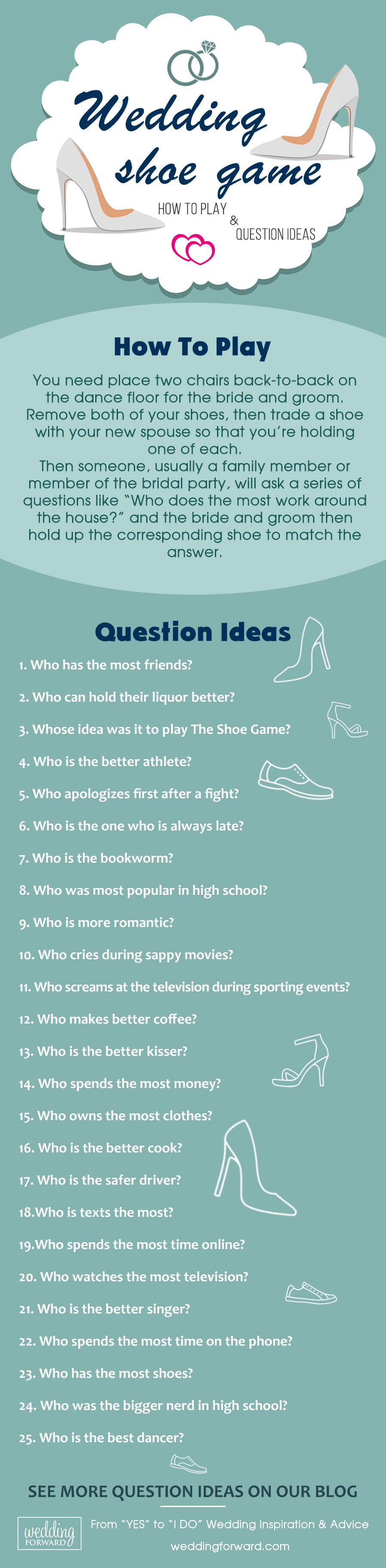 Wedding shoe game

HOW TO PLAY & QUESTION IDEAS

How To Play

You need place two chairs back-to-back on the dance floor for the bride and groom. Remove both of your shoes, then trade a shoe with your new spouse so that you're holding one of each.
Then someone, usually a family member or member of the bridal party, will ask a series of questions like "Who does the most work around the house?" and the bride and groom then hold up the corresponding shoe to match the answer.

Question Ideas

1. Who has the most friends?
2. Who can hold their liquor better?
3. Whose idea was it to play The Shoe Game?
4. Who is the better athlete?
5. Who apologizes first after a fight?
6. Who is the one who is always late?
7. Who is the bookworm?
8. Who was most popular in high school?
9. Who is more romantic?
10. Who cries during sappy movies?
11. Who screams at the television during sporting events?
12. Who makes better coffee?
13. Who is the better kisser?
14. Who spends the most money?
15. Who owns the most clothes?
16. Who is the better cook?
17. Who is the safer driver?
18.Who is texts the most?
19.Who spends the most time online?
20. Who watches the most television?
21. Who is the better singer?
22. Who spends the most time on the phone?
23. Who has the most shoes?
24. Who was the bigger nerd in high school?
25. Who is the best dancer?

SEE MORE QUESTION IDEAS ON OUR BLOG

wedding FORWARD

From "YES" to "I DO" Wedding Inspiration & Advice
weddingforward.com