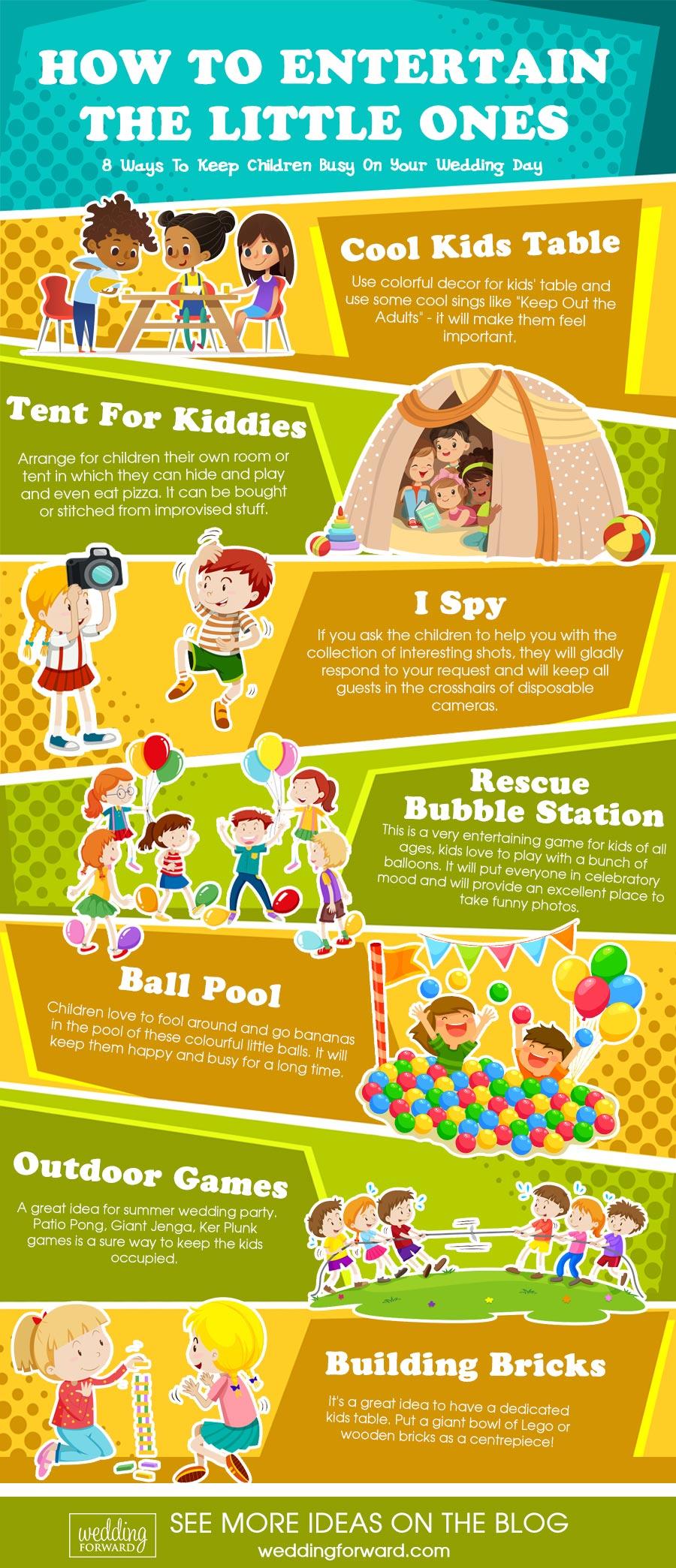 HOW TO ENTERTAIN THE LITTLE ONES

8 Ways To Keep Children Busy On Your Wedding Day

Cool Kids Table

Use colorful decor for kids' table and use some cool sings like "Keep Out the Adults" - it will make them feel important.

Tent For Kiddies

Arrange for children their own room or tent in which they can hide and play and even eat pizza. It can be bought or stitched from improvised stuff.

I Spy

If you ask the children to help you with the collection of interesting shots, they will gladly respond to your request and will keep all guests in the crosshairs of disposable cameras.

Rescue Bubble Station

This is a very entertaining game for kids of all ages, kids love to play with a bunch of balloons. It will put everyone in celebratory mood and will provide an excellent place to take funny photos.

Ball Pool

Children love to fool around and go bananas in the pool of these colourful little balls. It will keep them happy and busy for a long time.

Outdoor Games

A great idea for summer wedding party. Patio Pong, Giant Jenga, Ker Plunk games is a sure way to keep the kids occupied.

Building Bricks

It's a great idea to have a dedicated kids table. Put a giant bowl of Lego or wooden bricks as a centrepiece!

wedding FORWARD

SEE MORE IDEAS ON THE BLOG

weddingforward.com