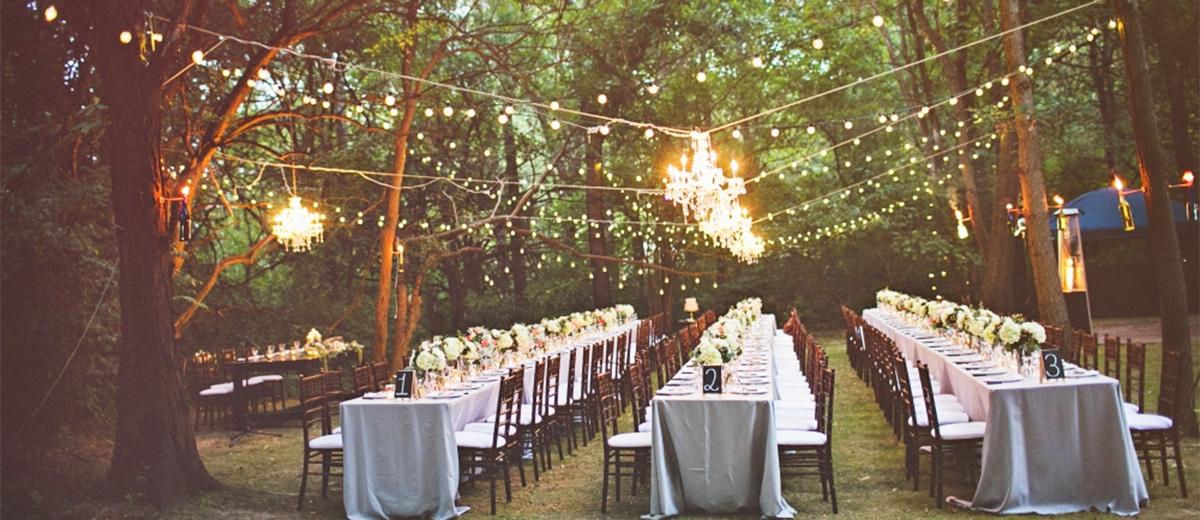 1

2

3