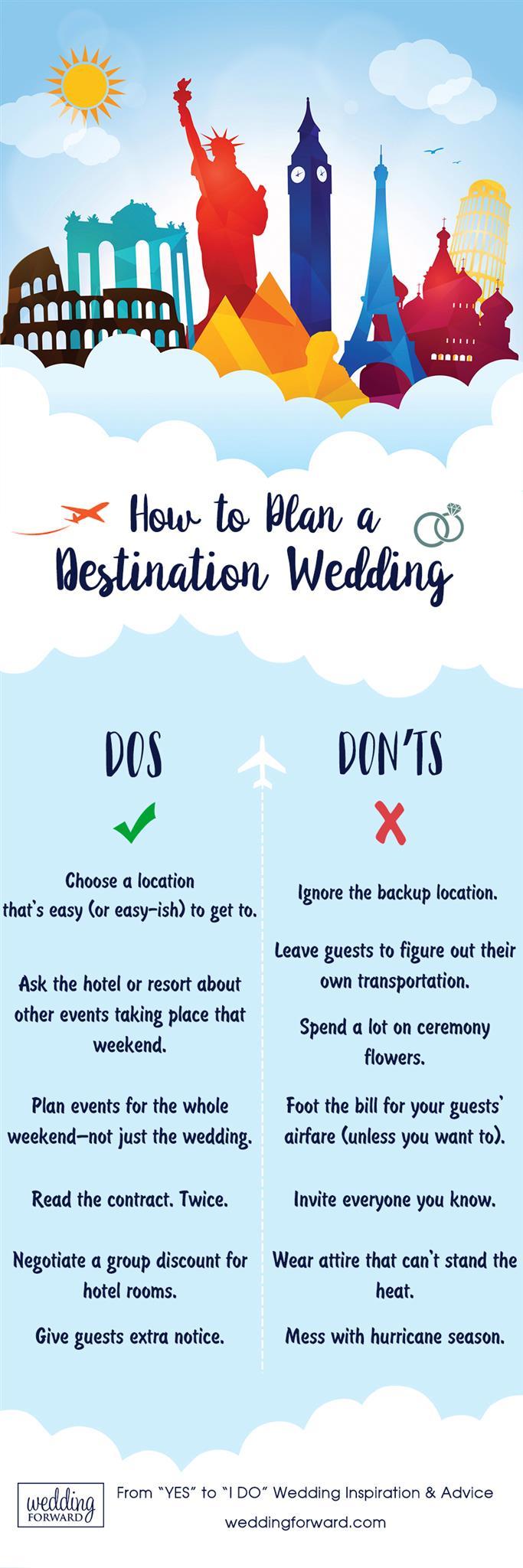 How to Plan a Destination Wedding

DOS

Choose a location that's easy (or easy-ish) to get to.

Ask the hotel or resort about other events taking place that weekend.

Plan events for the whole weekend—not just the wedding.

Read the contract. Twice.

Negotiate a group discount for hotel rooms.

Give guests extra notice.

DON'TS

Ignore the backup location.

Leave guests to figure out their own transportation.

Spend a lot on ceremony flowers.

Foot the bill for your guests' airfare (unless you want to).

Invite everyone you know.

Wear attire that can't stand the heat.

Mess with hurricane season.

wedding FORWARD

From "YES" to "I DO" Wedding Inspiration & Advice

weddingforward.com