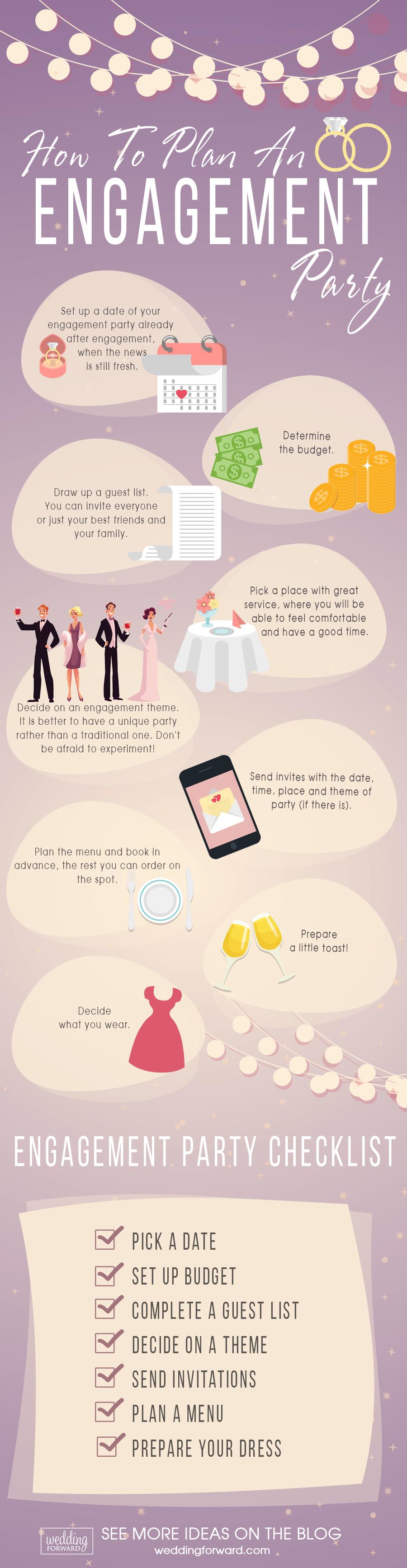 How To Plan An
ENGAGEMENT
Party

Set up a date of your engagement party already after engagement, when the news is still fresh.

Determine the budget.

Draw up a guest list. You can invite everyone or just your best friends and your family.

Pick a place with great service, where you will be able to feel comfortable and have a good time.

Decide on an engagement theme. It is better to have a unique party rather than a traditional one. Don't be afraid to experiment!

Send invites with the date, time, place and theme of party (if there is).

Plan the menu and book in advance, the rest you can order on the spot.

Prepare a little toast!

Decide what you wear.

ENGAGEMENT PARTY CHECKLIST

PICK A DATE
SET UP BUDGET
COMPLETE A GUEST LIST
DECIDE ON A THEME
SEND INVITATIONS
PLAN A MENU
PREPARE YOUR DRESS

wedding FORWARD
SEE MORE IDEAS ON THE BLOG
weddingforward.com