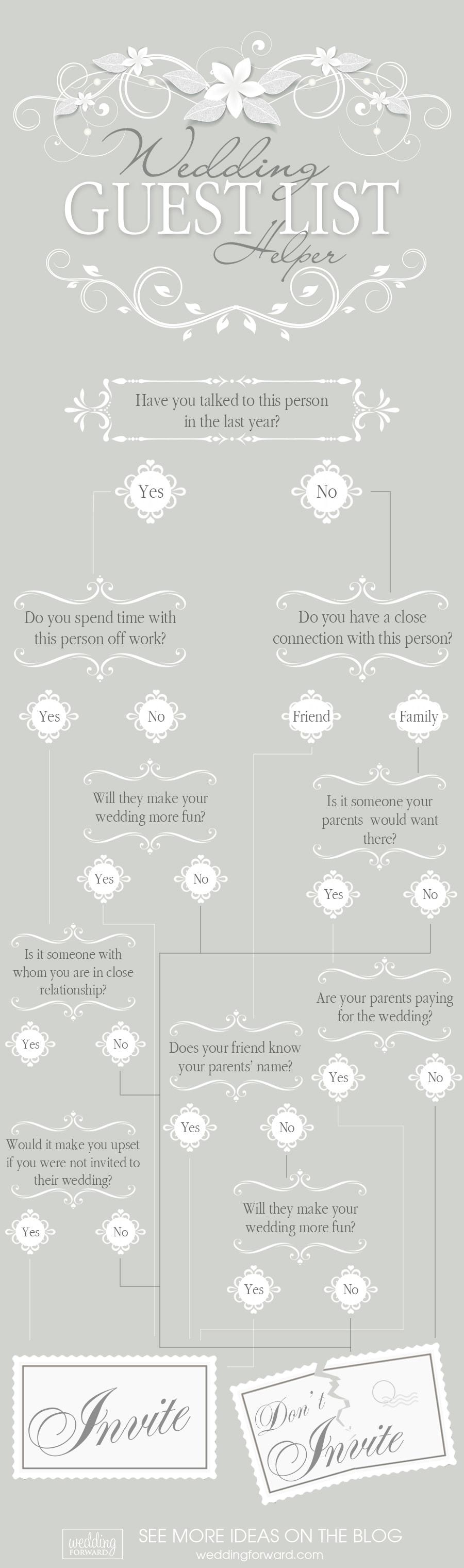 Wedding GUEST LIST Helper

Have you talked to this person in the last year?

Yes

No

Do you spend time with this person off work?

Do you have a close connection with this person?

Yes

No

Friend

Family

Will they make your wedding more fun?

Is it someone your parents would want there?

Yes

No

Yes

No

Is it someone with whom you are in close relationship?

Are your parents paying for the wedding?

Yes

No

Does your friend know your parents' name?

Yes

No

Yes

No

Would it make you upset if you were not invited to their wedding?

Will they make your wedding more fun?

Yes

No

Yes

No

Invite

Don't Invite

wedding FORWARD

SEE MORE IDEAS ON THE BLOG
weddingforward.com