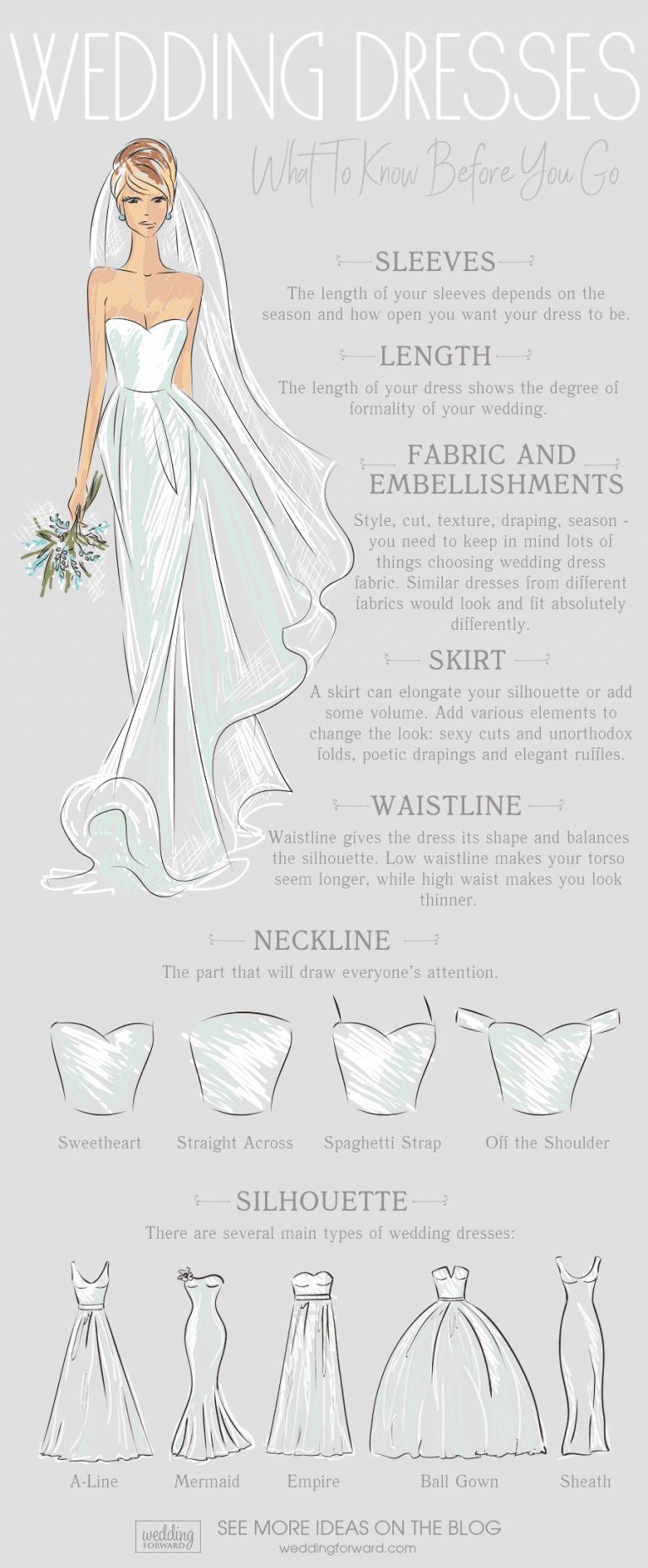 WEDDING DRESSES

What To Know Before You Go

SLEEVES

The length of your sleeves depends on the season and how open you want your dress to be.

LENGTH

The length of your dress shows the degree of formality of your wedding.

FABRIC AND EMBELLISHMENTS

Style, cut, texture, draping, season - you need to keep in mind lots of things choosing wedding dress fabric. Similar dresses from different fabrics would look and fit absolutely differently.

SKIRT

A skirt can elongate your silhouette or add some volume. Add various elements to change the look: sexy cuts and unorthodox folds, poetic drapings and elegant ruffles.

WAISTLINE

Waistline gives the dress its shape and balances the silhouette. Low waistline makes your torso seem longer, while high waist makes you look thinner.

NECKLINE

The part that will draw everyone's attention.

Sweetheart
Straight Across
Spaghetti Strap
Off the Shoulder

SILHOUETTE

There are several main types of wedding dresses:

A-Line
Mermaid
Empire
Ball Gown
Sheath

wedding FORWARD
SEE MORE IDEAS ON THE BLOG
weddingforward.com