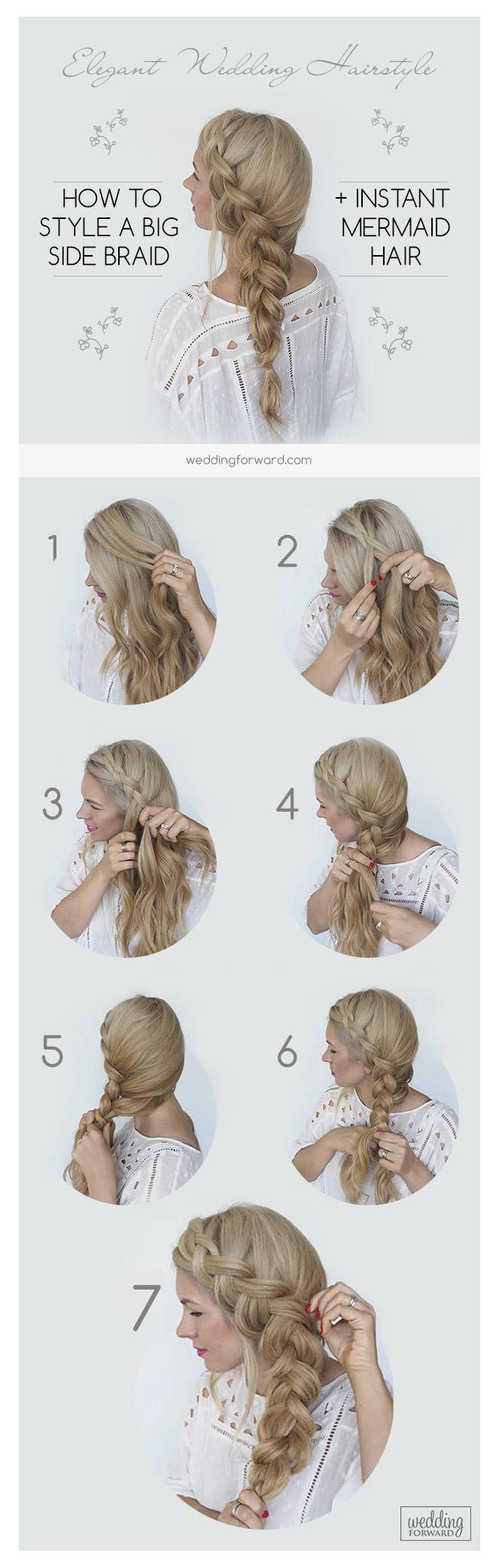 Elegant Wedding Hairstyle

HOW TO STYLE A BIG SIDE BRAID

+ INSTANT MERMAID HAIR

weddingforward.com

1

2

3

4

5

6

7

wedding FORWARD