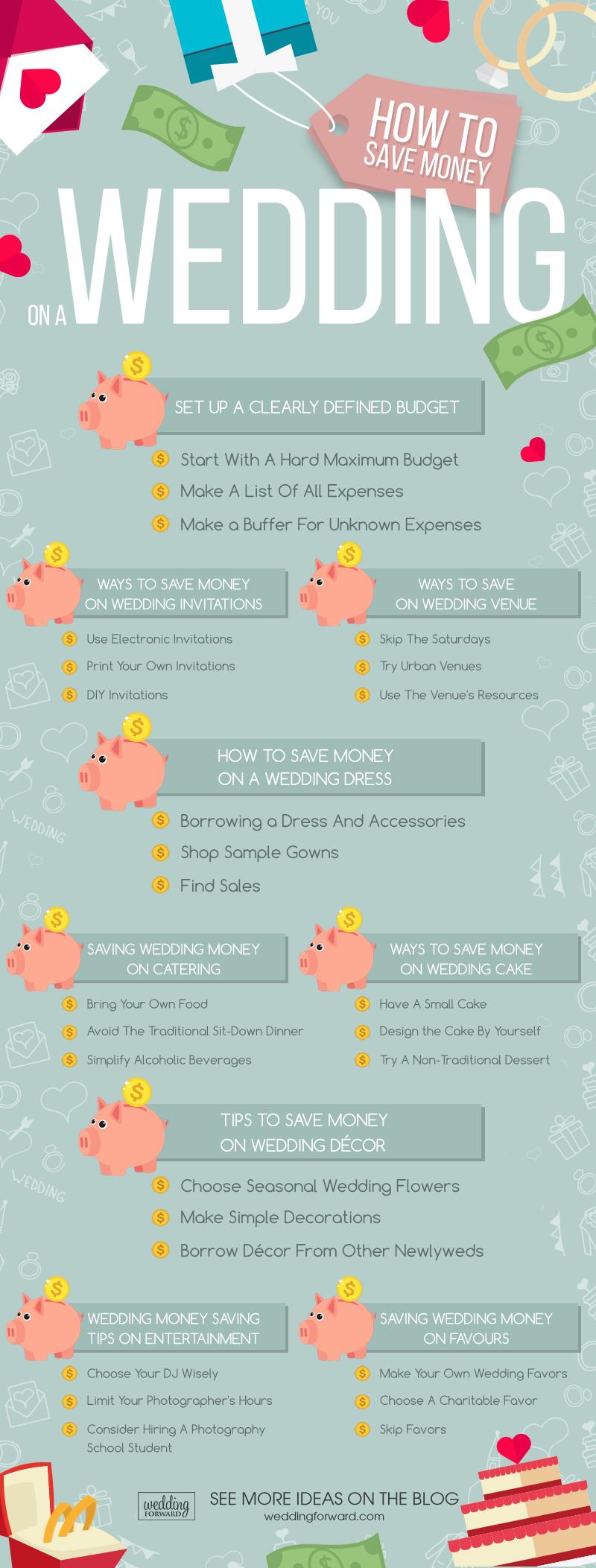 HOW TO SAVE MONEY

ON A WEDDING

SET UP A CLEARLY DEFINED BUDGET

Start With A Hard Maximum Budget
Make A List Of All Expenses
Make a Buffer For Unknown Expenses

WAYS TO SAVE MONEY ON WEDDING INVITATIONS

Use Electronic Invitations
Print Your Own Invitations
DIY Invitations

WAYS TO SAVE ON WEDDING VENUE

Skip The Saturdays
Try Urban Venues
Use The Venue's Resources

HOW TO SAVE MONEY ON A WEDDING DRESS

Borrowing a Dress And Accessories
Shop Sample Gowns
Find Sales

SAVING WEDDING MONEY ON CATERING

Bring Your Own Food
Avoid The Traditional Sit-Down Dinner
Simplify Alcoholic Beverages

WAYS TO SAVE MONEY ON WEDDING CAKE

Have A Small Cake
Design the Cake By Yourself
Try A Non-Traditional Dessert

TIPS TO SAVE MONEY ON WEDDING DÉCOR

Choose Seasonal Wedding Flowers
Make Simple Decorations
Borrow Décor From Other Newlyweds

WEDDING MONEY SAVING TIPS ON ENTERTAINMENT

Choose Your DJ Wisely
Limit Your Photographer's Hours
Consider Hiring A Photography School Student

SAVING WEDDING MONEY ON FAVOURS

Make Your Own Wedding Favors
Choose A Charitable Favor
Skip Favors

wedding FORWARD

SEE MORE IDEAS ON THE BLOG
weddingforward.com