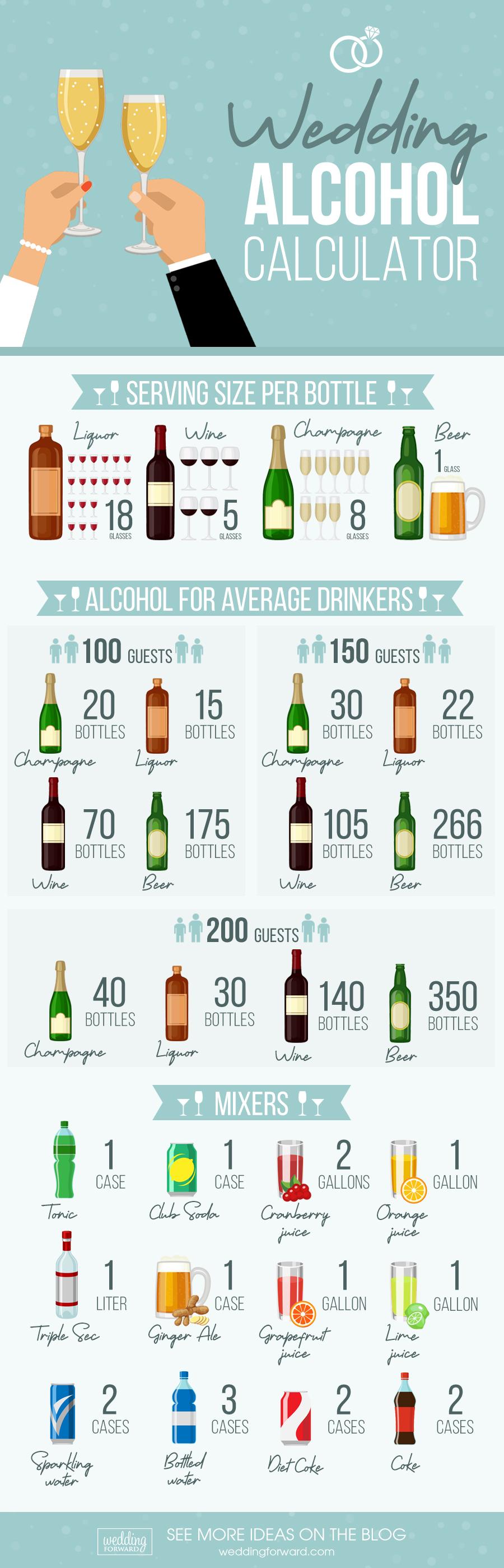 Wedding ALCOHOL CALCULATOR

SERVING SIZE PER BOTTLE

Liquor 18 GLASSES

Wine 5 GLASSES

Champagne 8 GLASSES

Beer 1 GLASS

ALCOHOL FOR AVERAGE DRINKERS

100 GUESTS

20 BOTTLES Champagne
15 BOTTLES Liquor
70 BOTTLES Wine
175 BOTTLES Beer

150 GUESTS

30 BOTTLES Champagne
22 BOTTLES Liquor
105 BOTTLES Wine
266 BOTTLES Beer

200 GUESTS

40 BOTTLES Champagne
30 BOTTLES Liquor
140 BOTTLES Wine
350 BOTTLES Beer

MIXERS

1 CASE Tonic
1 CASE Club Soda
2 GALLONS Cranberry juice
1 GALLON Orange juice
1 LITER Triple Sec
1 CASE Ginger Ale
1 GALLON Grapefruit juice
1 GALLON Lime juice
2 CASES Sparkling water
3 CASES Bottled water
2 CASES Diet Coke
2 CASES Coke

wedding FORWARD SEE MORE IDEAS ON THE BLOG weddingforward.com