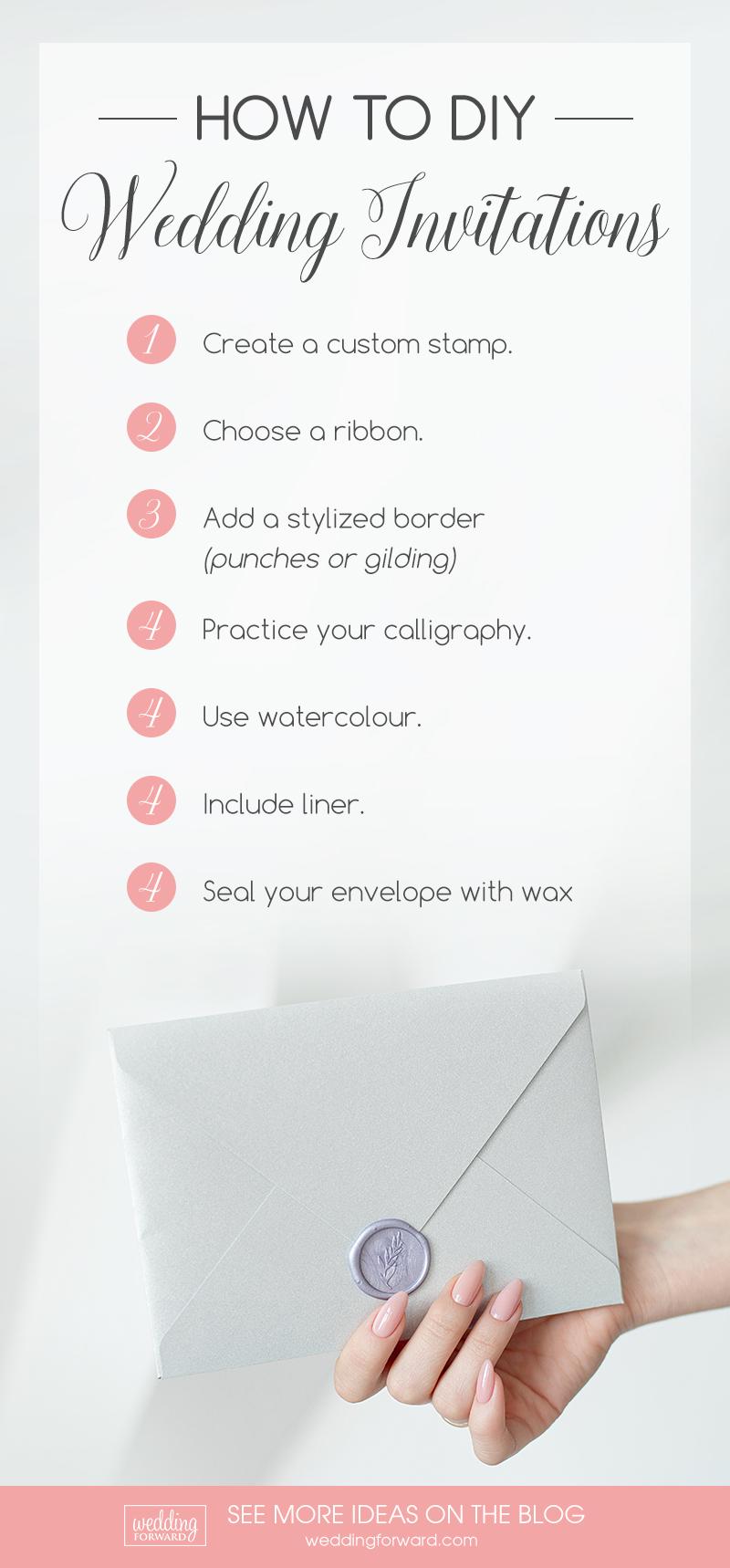 HOW TO DIY
Wedding Invitations

1 Create a custom stamp.

2 Choose a ribbon.

3 Add a stylized border
(punches or gilding)

4 Practice your calligraphy.

4 Use watercolour.

4 Include liner.

4 Seal your envelope with wax

wedding FORWARD
SEE MORE IDEAS ON THE BLOG
weddingforward.com