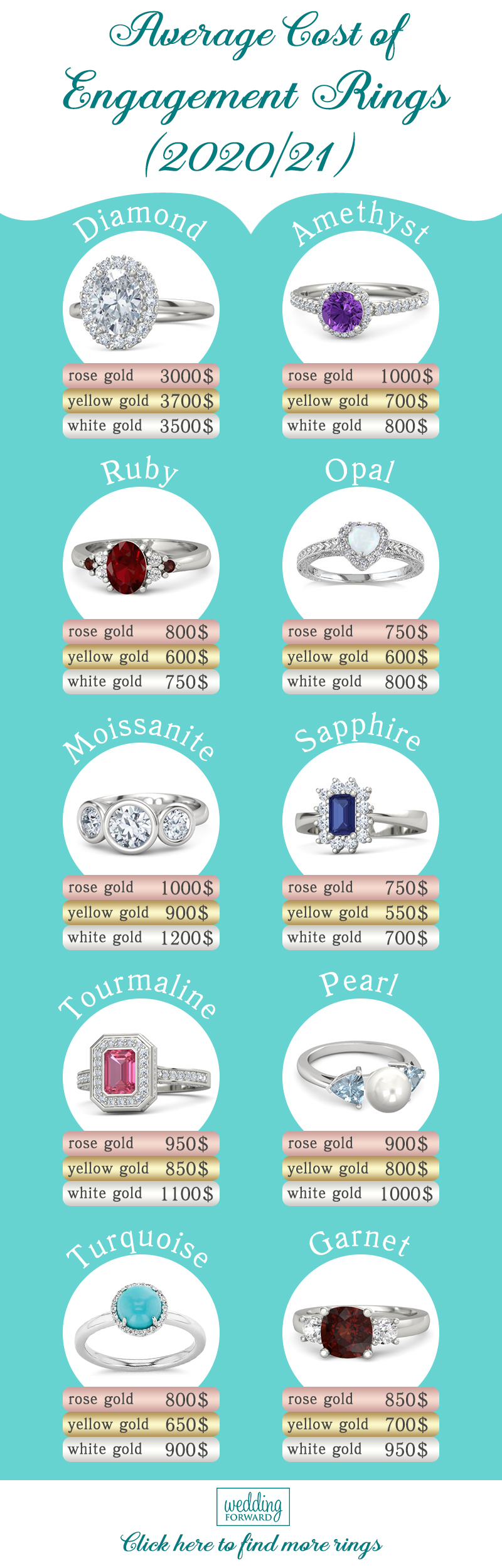 Average Cost of Engagement Rings (2020/21)

Diamond

rose gold 3000$
yellow gold 3700$
white gold 3500$

Amethyst

rose gold 1000$
yellow gold 700$
white gold 800$

Ruby

rose gold 800$
yellow gold 600$
white gold 750$

Opal

rose gold 750$
yellow gold 600$
white gold 800$

Moissanite

rose gold 1000$
yellow gold 900$
white gold 1200$

Sapphire

rose gold 750$
yellow gold 550$
white gold 700$

Tourmaline

rose gold 950$
yellow gold 850$
white gold 1100$

Pearl

rose gold 900$
yellow gold 800$
white gold 1000$

Turquoise

rose gold 800$
yellow gold 650$
white gold 900$

Garnet

rose gold 850$
yellow gold 700$
white gold 950$

wedding FORWARD

Click here to find more rings