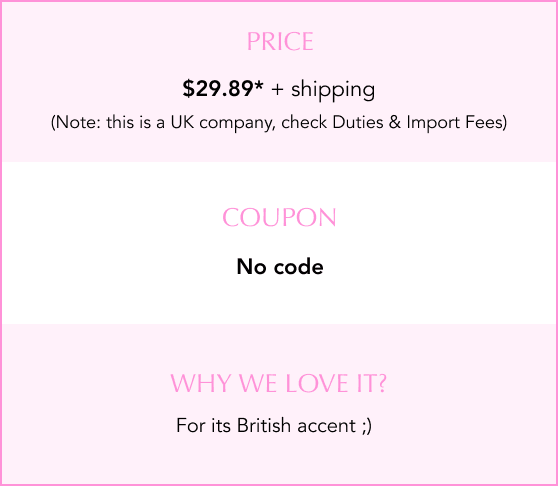 PRICE

$29.89* + shipping

(Note: this is a UK company, check Duties & Import Fees)

COUPON

No code

WHY WE LOVE IT?

For its British accent ;)